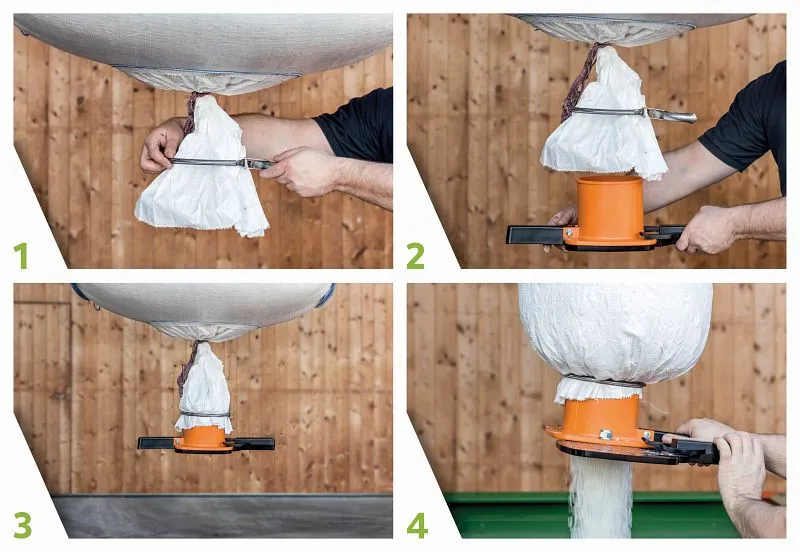 1

2

3

4